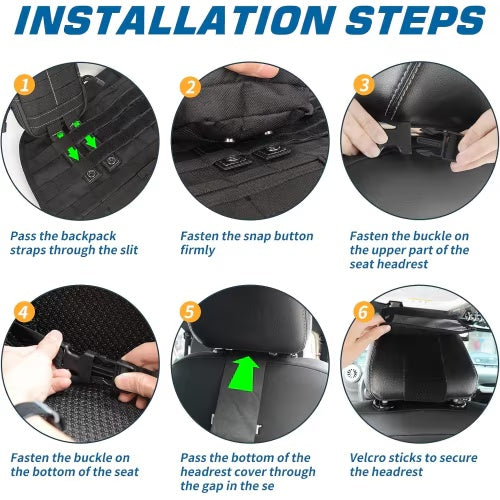 INSTALLATION STEPS

1

Pass the backpack straps through the slit

2

Fasten the snap button firmly

3

Fasten the buckle on the upper part of the seat headrest

4

Fasten the buckle on the bottom of the seat

5

Pass the bottom of the headrest cover through the gap in the se

6

Velcro sticks to secure the headrest